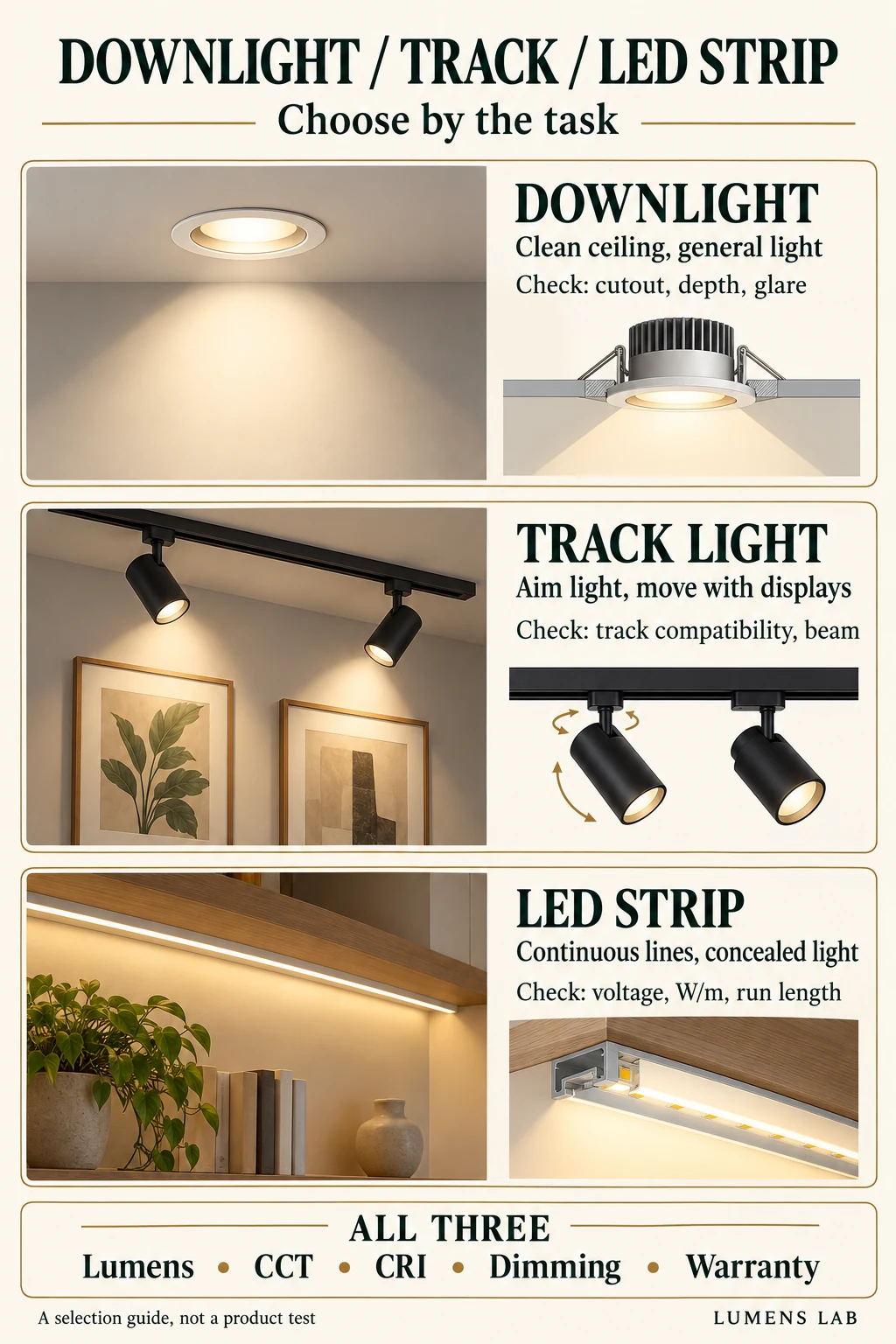 DOWNLIGHT / TRACK / LED STRIP

Choose by the task

DOWNLIGHT

Clean ceiling, general light

Check: cutout, depth, glare

TRACK LIGHT

Aim light, move with displays

Check: track compatibility, beam

LED STRIP

Continuous lines, concealed light

Check: voltage, W/m, run length

ALL THREE

Lumens • CCT • CRI • Dimming • Warranty

A selection guide, not a product test

LUMENS LAB